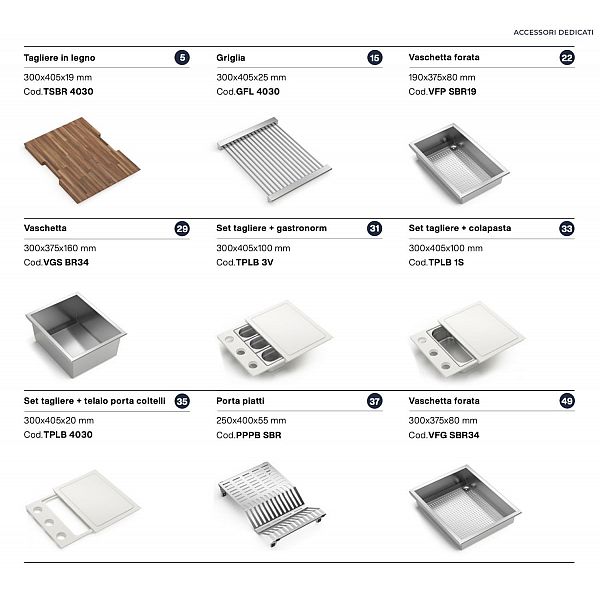 ACCESSORI DEDICATI

Tagliere in legno
5
300x405x19 mm
Cod.TSBR 4030

Griglia
15
300x405x25 mm
Cod.GFL 4030

Vaschetta forata
22
190x375x80 mm
Cod.VFP SBR19

Vaschetta
29
300x375x160 mm
Cod.VGS BR34

Set tagliere + gastronorm
31
300x405x100 mm
Cod.TPLB 3V

Set tagliere + colapasta
33
300x405x100 mm
Cod.TPLB 1S

Set tagliere + telaio porta coltelli
35
300x405x20 mm
Cod.TPLB 4030

Porta piatti
37
250x400x55 mm
Cod.PPPB SBR

Vaschetta forata
49
300x375x80 mm
Cod.VFG SBR34